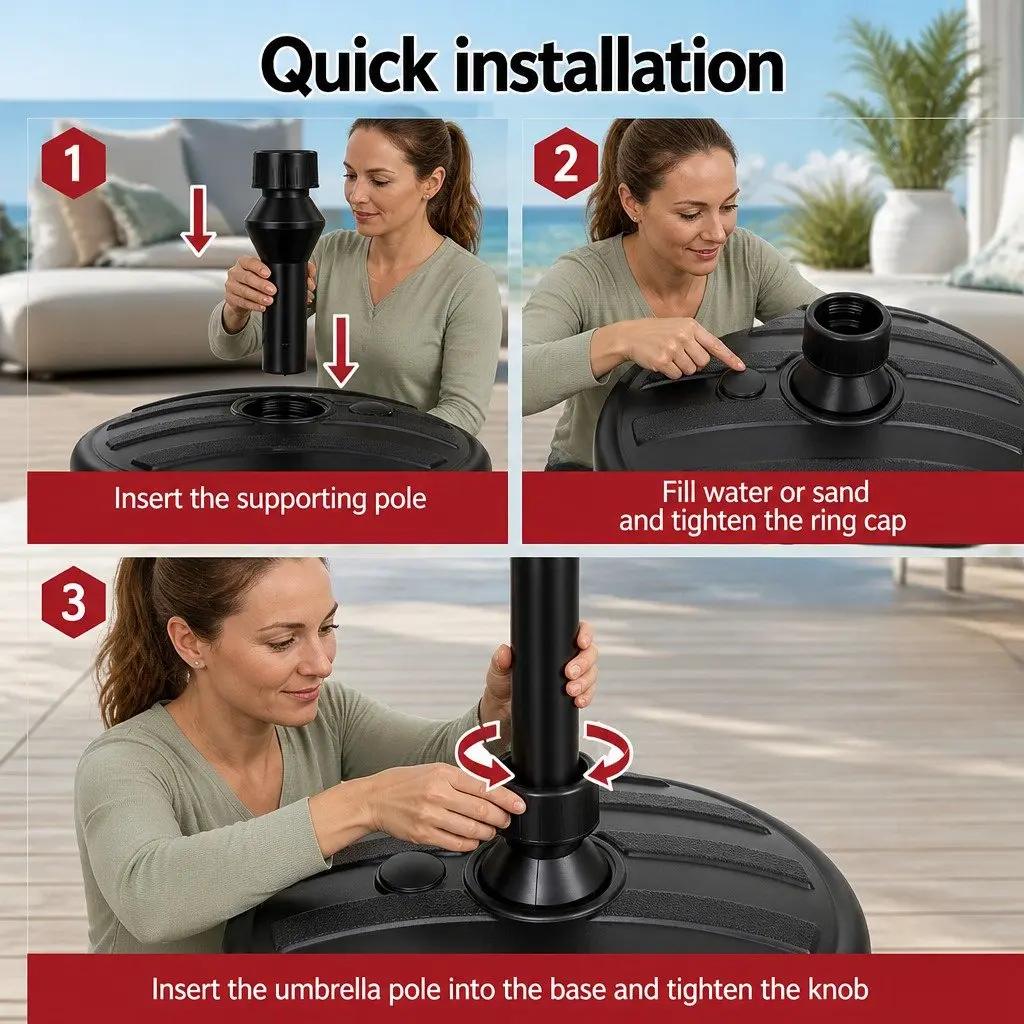 Quick installation

1

Insert the supporting pole

2

Fill water or sand
and tighten the ring cap

3

Insert the umbrella pole into the base and tighten the knob